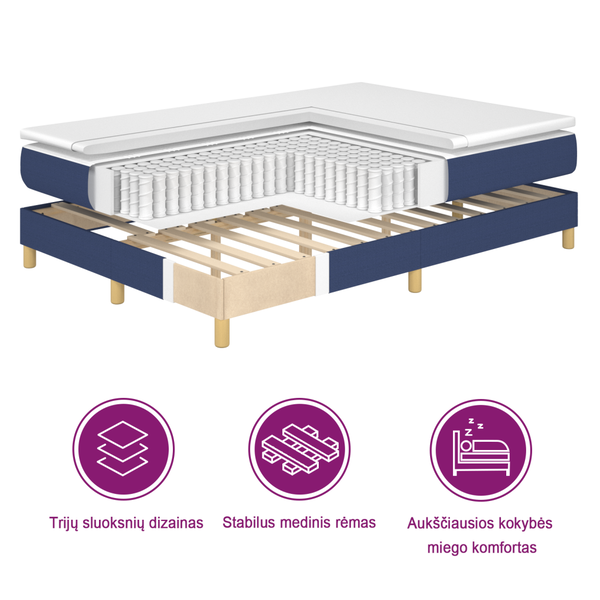 Trijų sluoksnių dizainas

Stabilus medinis rėmas

Aukščiausios kokybės miego komfortas