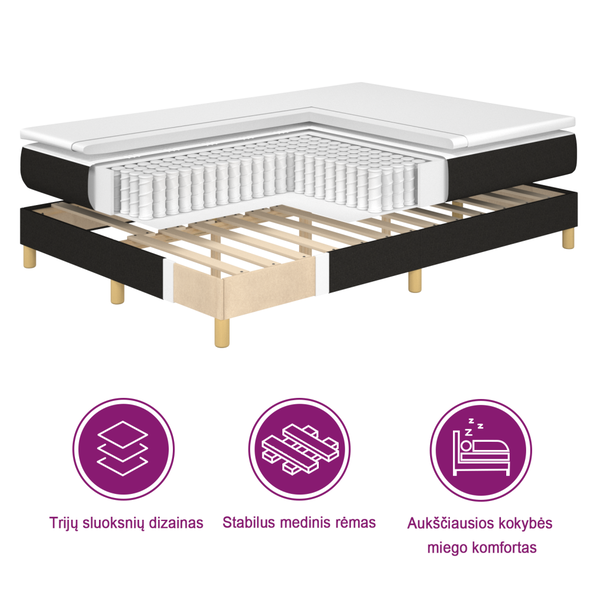 Trijų sluoksnių dizainas

Stabilus medinis rėmas

Aukščiausios kokybės miego komfortas